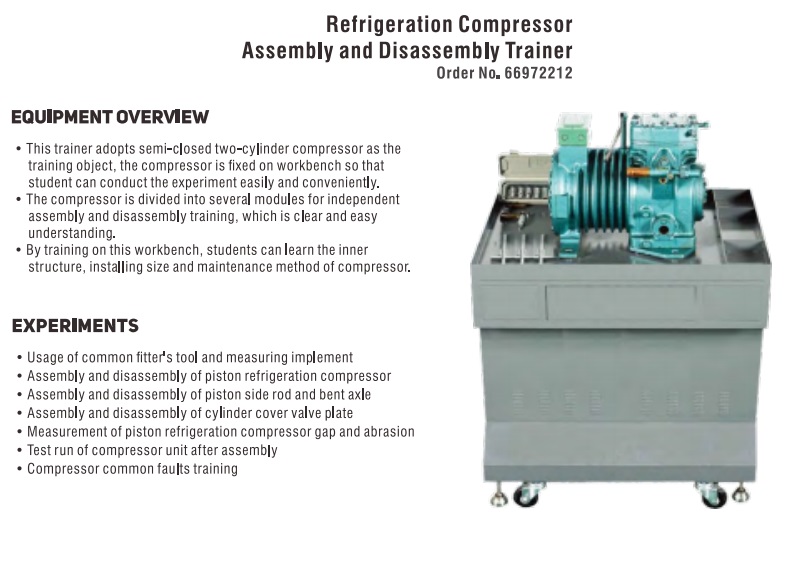 Refrigeration Compressor
Assembly and Disassembly Trainer
Order No. 66972212

EQUIPMENT OVERVIEW

• This trainer adopts semi-closed two-cylinder compressor as the training object, the compressor is fixed on workbench so that student can conduct the experiment easily and conveniently.
• The compressor is divided into several modules for independent assembly and disassembly training, which is clear and easy understanding.
• By training on this workbench, students can learn the inner structure, installing size and maintenance method of compressor.

EXPERIMENTS

• Usage of common fitter's tool and measuring implement
• Assembly and disassembly of piston refrigeration compressor
• Assembly and disassembly of piston side rod and bent axle
• Assembly and disassembly of cylinder cover valve plate
• Measurement of piston refrigeration compressor gap and abrasion
• Test run of compressor unit after assembly
• Compressor common faults training